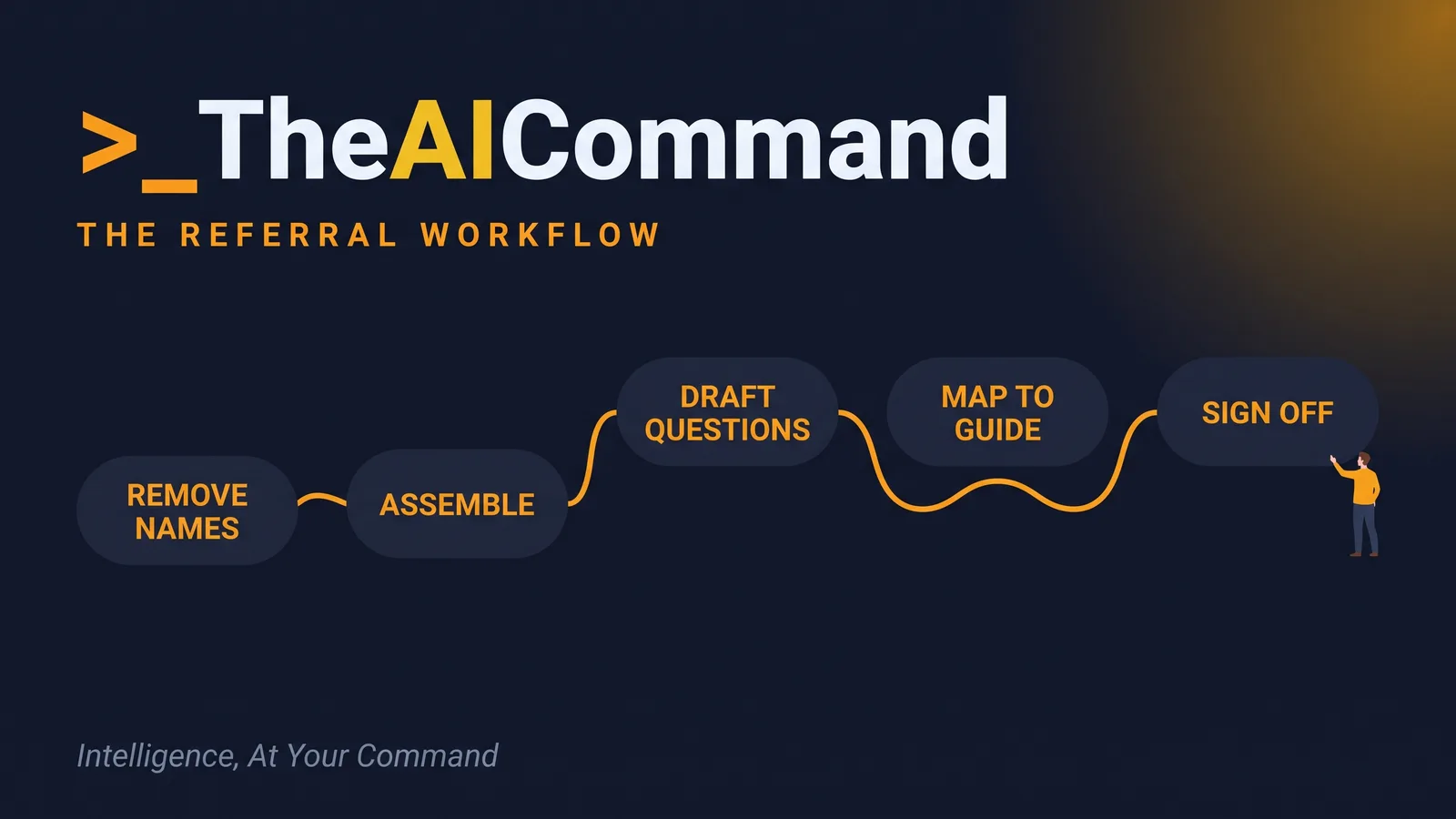 >_TheAICommand

THE REFERRAL WORKFLOW

REMOVE NAMES

ASSEMBLE

DRAFT QUESTIONS

MAP TO GUIDE

SIGN OFF

Intelligence, At Your Command