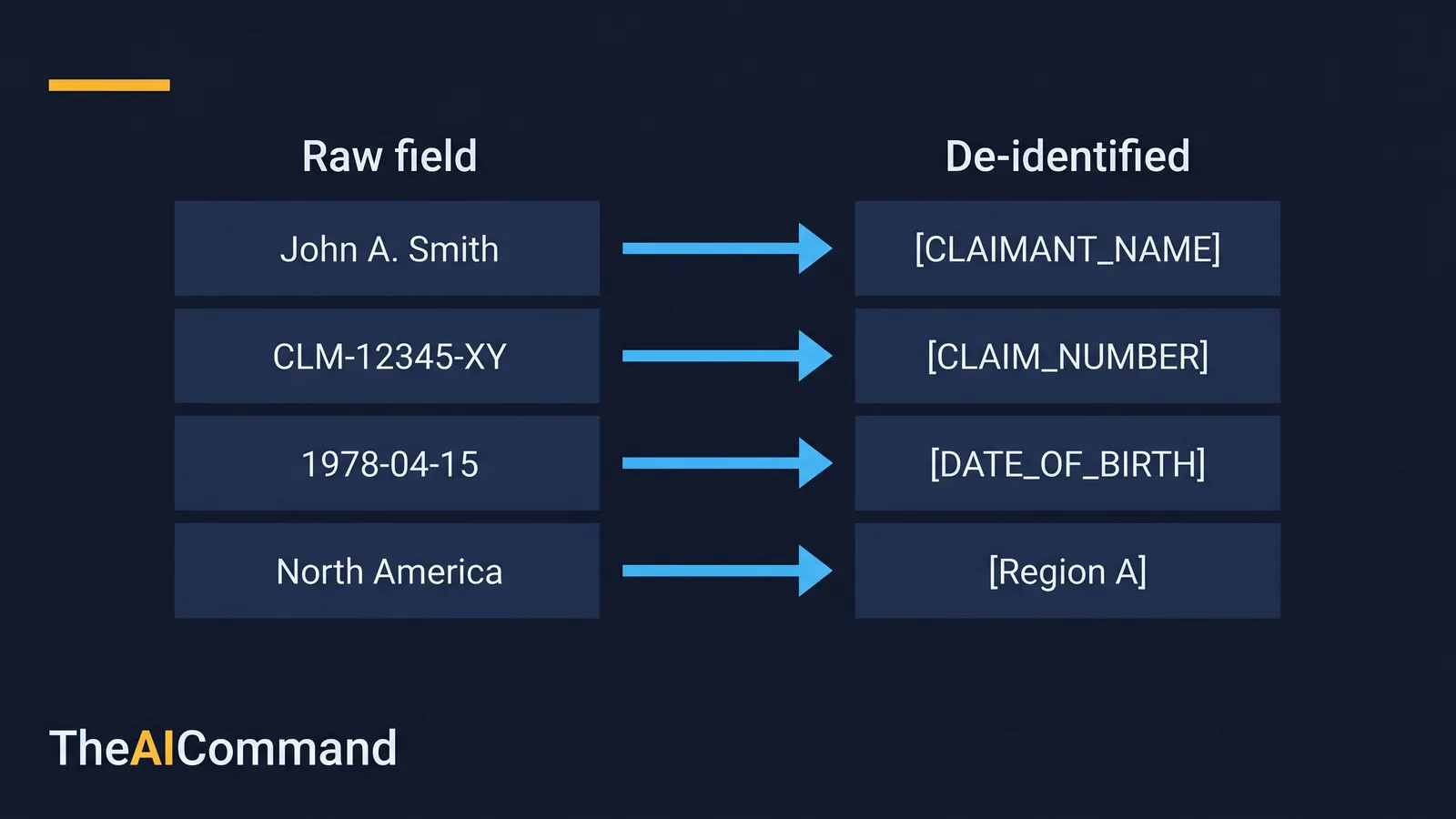 | Raw field | De-identified |
|---|---|
| John A. Smith | [CLAIMANT_NAME] |
| CLM-12345-XY | [CLAIM_NUMBER] |
| 1978-04-15 | [DATE_OF_BIRTH] |
| North America | [Region A] |

TheAICommand