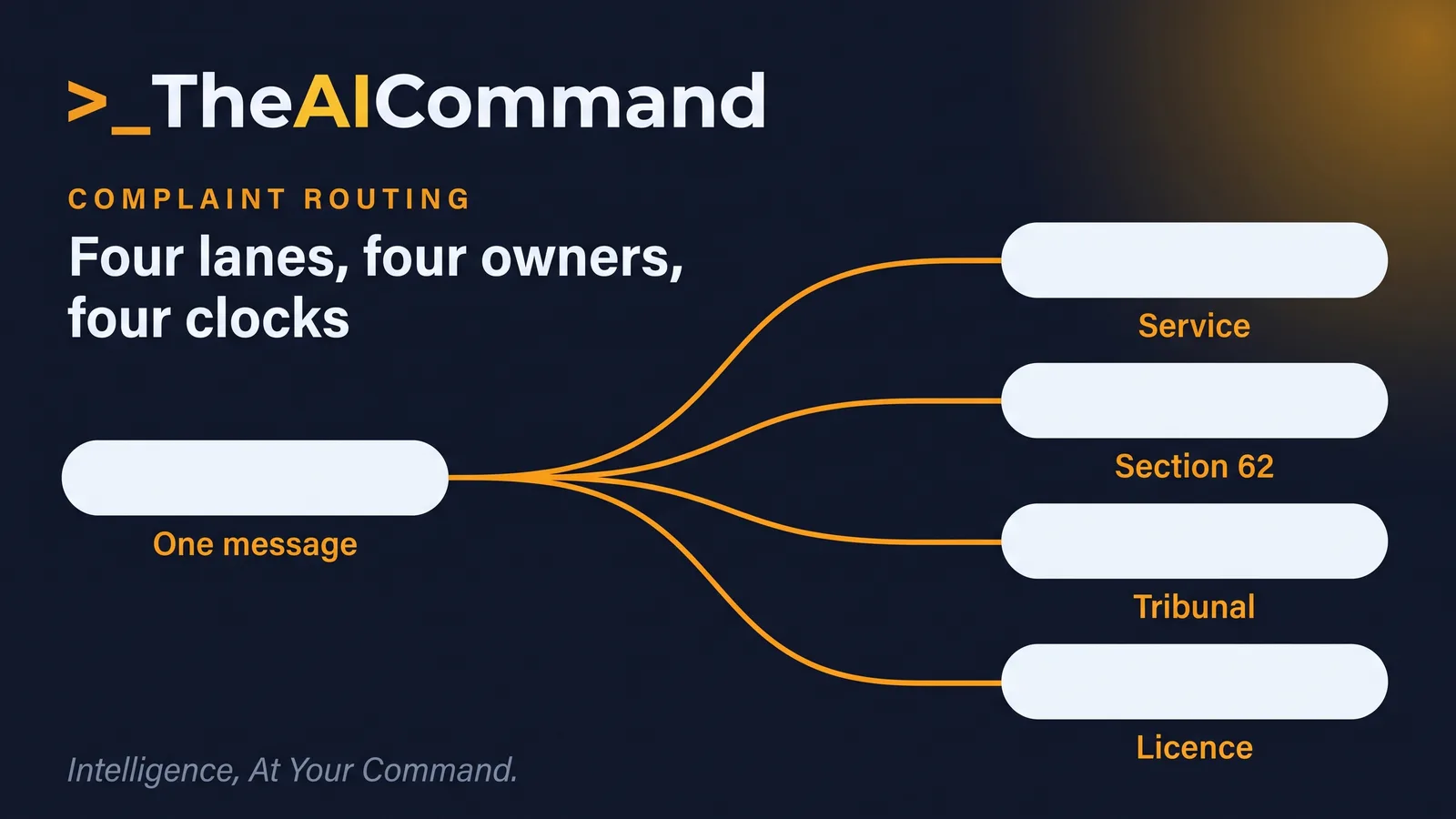 >_TheAICommand

COMPLAINT ROUTING

Four lanes, four owners, four clocks

One message

Service

Section 62

Tribunal

Licence

Intelligence, At Your Command.