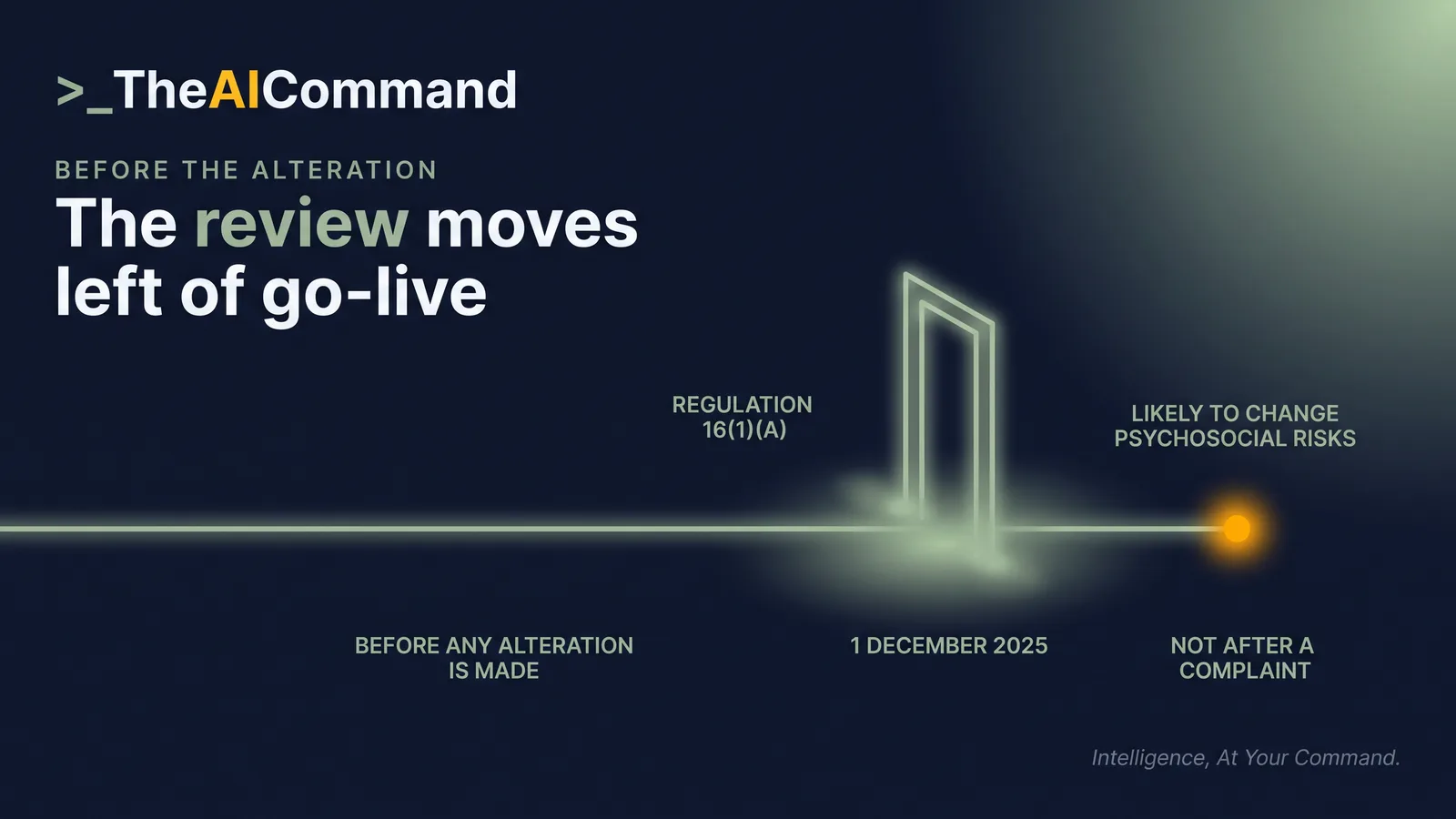 >_TheAICommand

BEFORE THE ALTERATION

The review moves left of go-live

REGULATION
16(1)(A)

LIKELY TO CHANGE
PSYCHOSOCIAL RISKS

BEFORE ANY ALTERATION
IS MADE

1 DECEMBER 2025

NOT AFTER A
COMPLAINT

Intelligence, At Your Command.