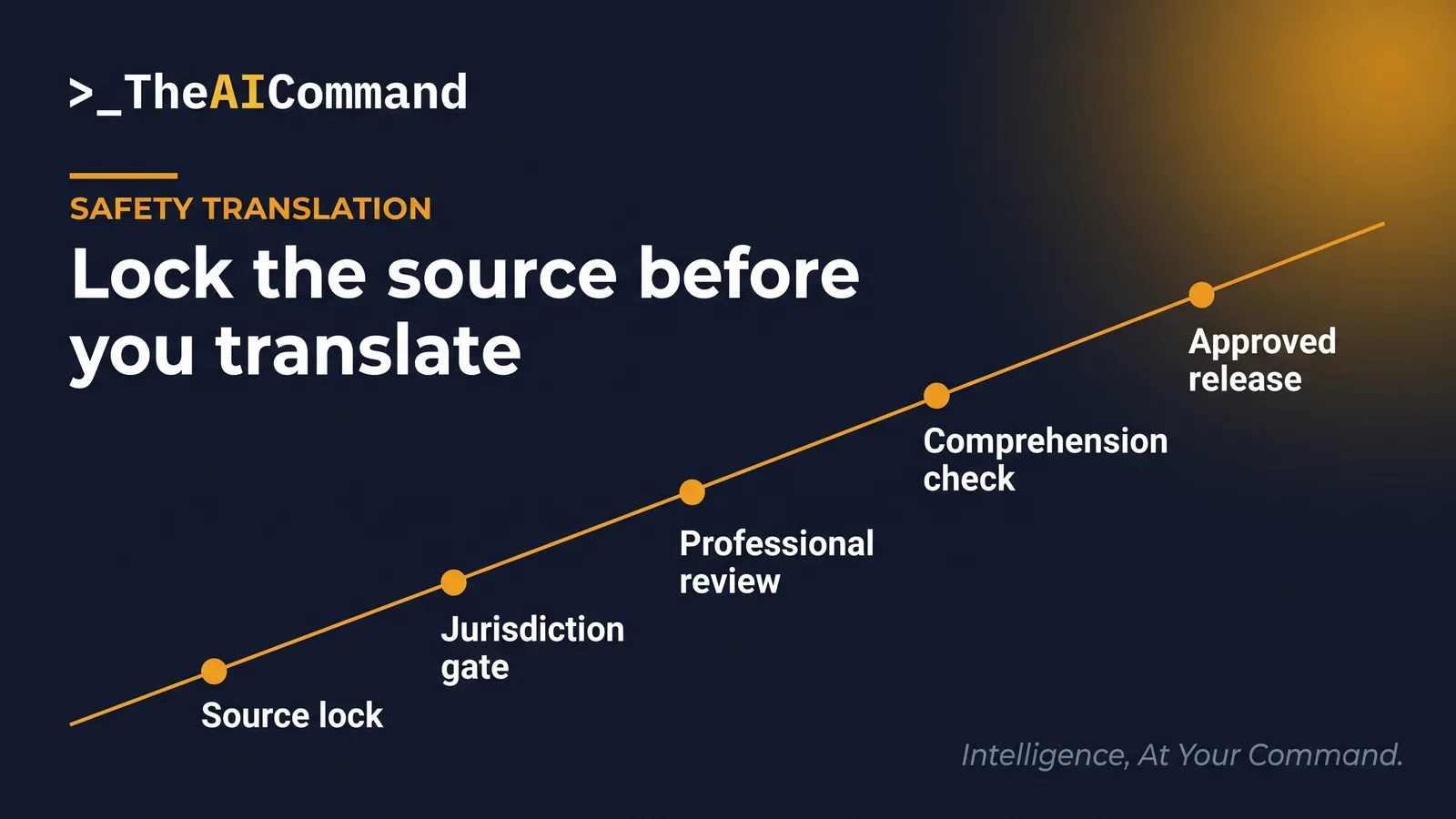 >_TheAICommand

SAFETY TRANSLATION

Lock the source before you translate

Source lock

Jurisdiction gate

Professional review

Comprehension check

Approved release

Intelligence, At Your Command.