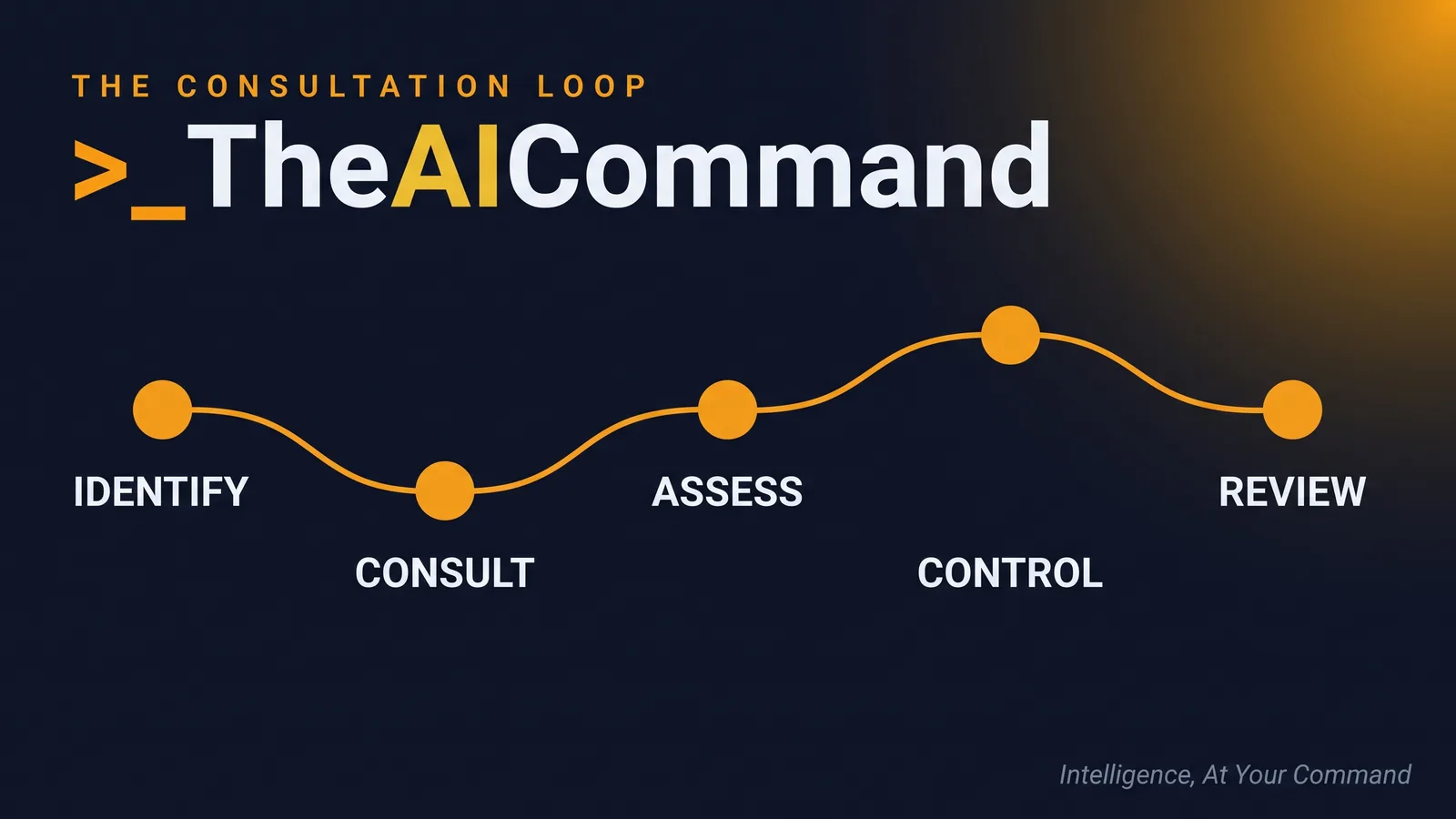 THE CONSULTATION LOOP

>_TheAICommand

IDENTIFY

CONSULT

ASSESS

CONTROL

REVIEW

Intelligence, At Your Command