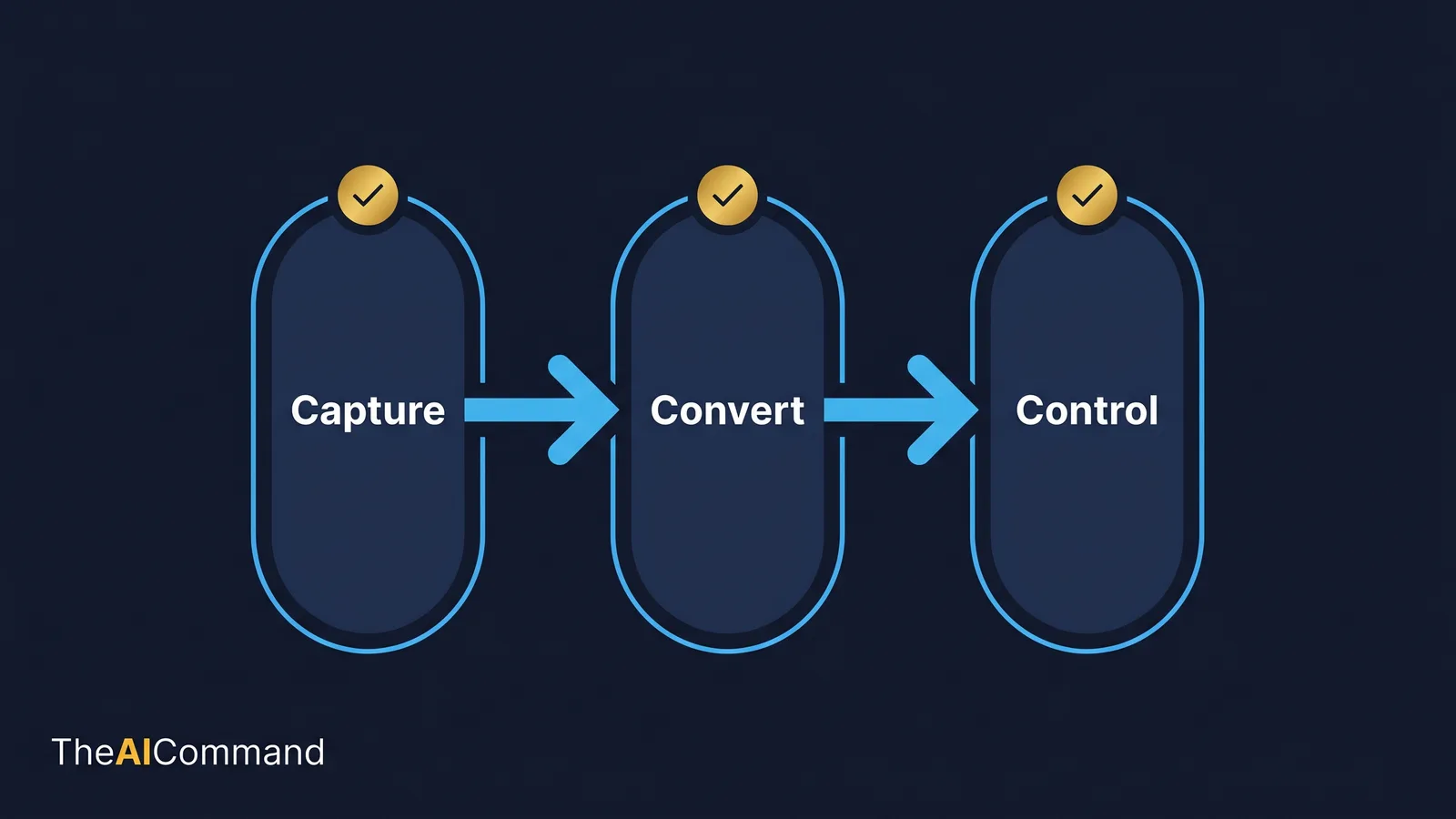 Capture

Convert

Control

TheAICommand