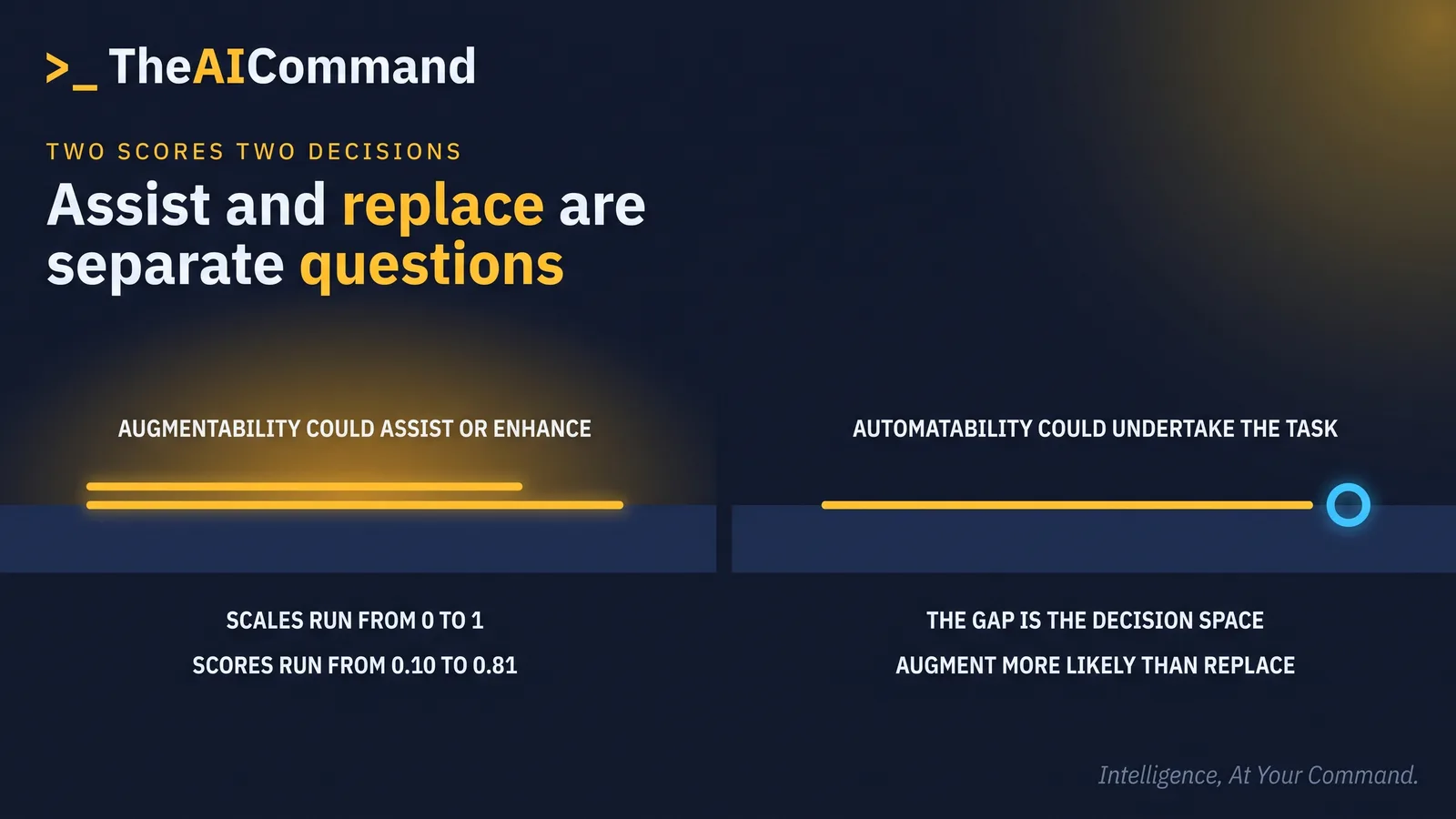 >_ TheAICommand

TWO SCORES TWO DECISIONS

Assist and replace are separate questions

AUGMENTABILITY COULD ASSIST OR ENHANCE

SCALES RUN FROM 0 TO 1

SCORES RUN FROM 0.10 TO 0.81

AUTOMATABILITY COULD UNDERTAKE THE TASK

THE GAP IS THE DECISION SPACE

AUGMENT MORE LIKELY THAN REPLACE

Intelligence, At Your Command.