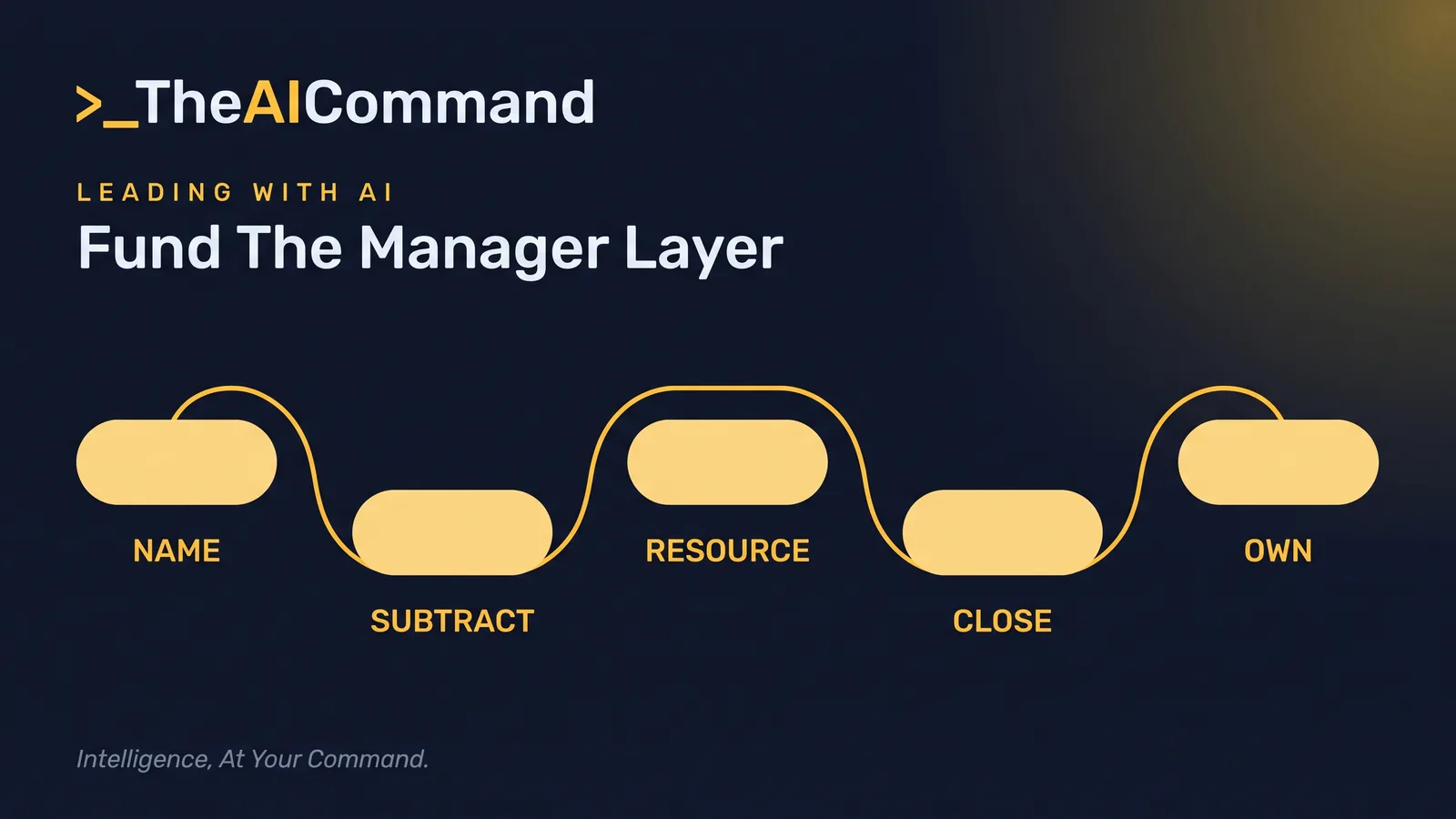 >_TheAICommand

LEADING WITH AI

Fund The Manager Layer

NAME

SUBTRACT

RESOURCE

CLOSE

OWN

Intelligence, At Your Command.