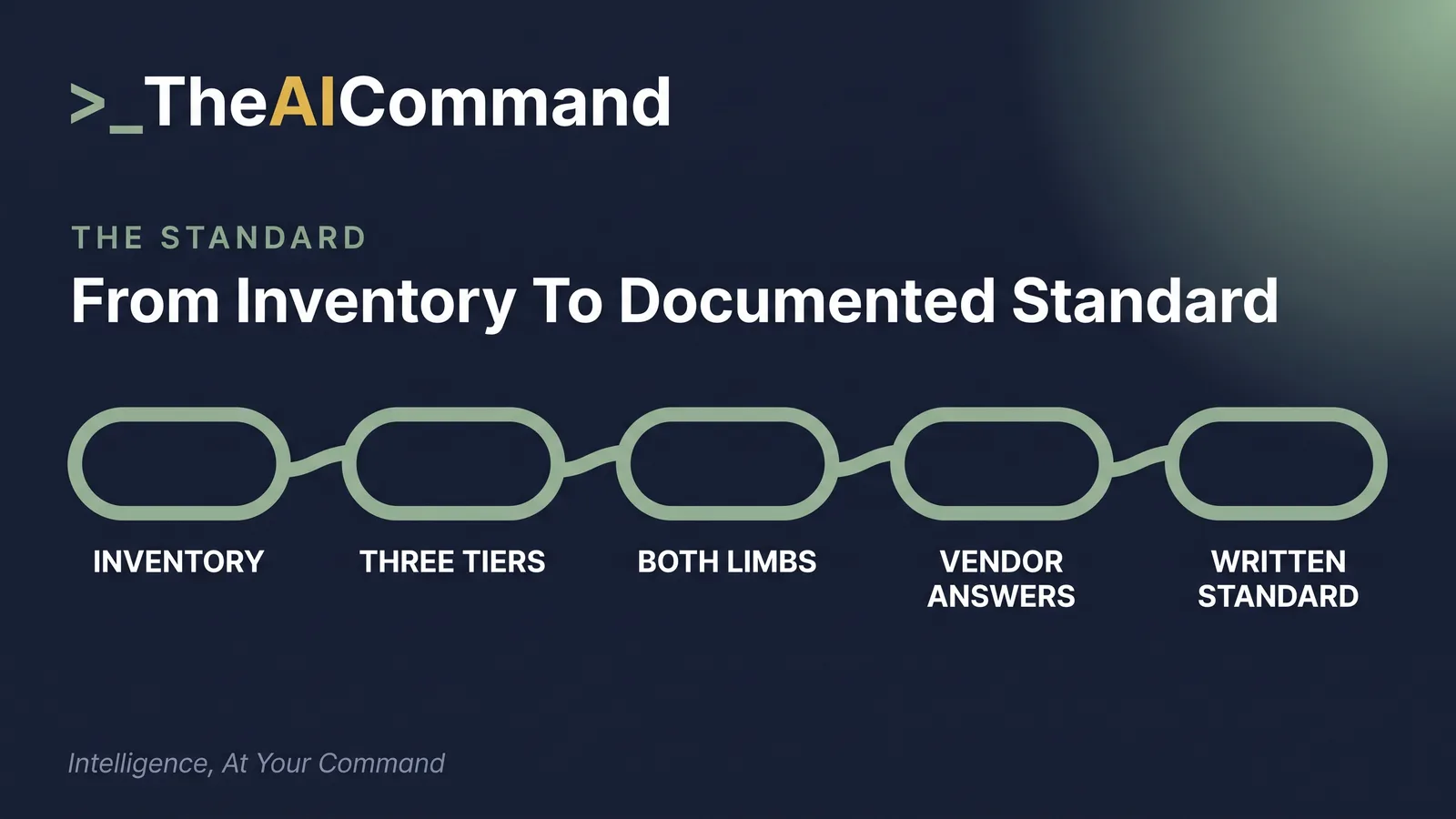 >_TheAICommand

THE STANDARD

From Inventory To Documented Standard

INVENTORY

THREE TIERS

BOTH LIMBS

VENDOR ANSWERS

WRITTEN STANDARD

Intelligence, At Your Command