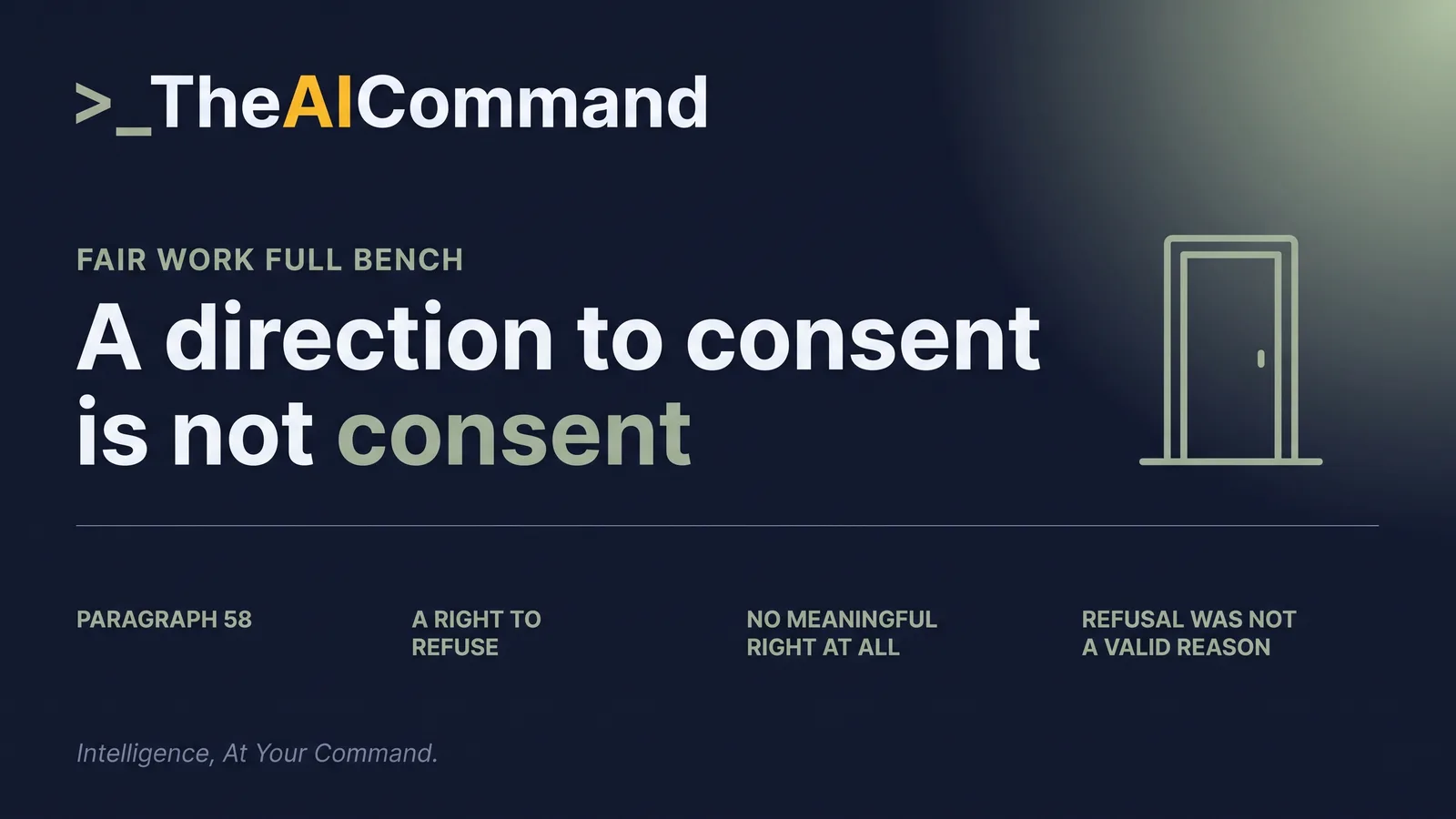 >_TheAICommand

FAIR WORK FULL BENCH

A direction to consent is not consent

PARAGRAPH 58

A RIGHT TO REFUSE

NO MEANINGFUL RIGHT AT ALL

REFUSAL WAS NOT A VALID REASON

Intelligence, At Your Command.