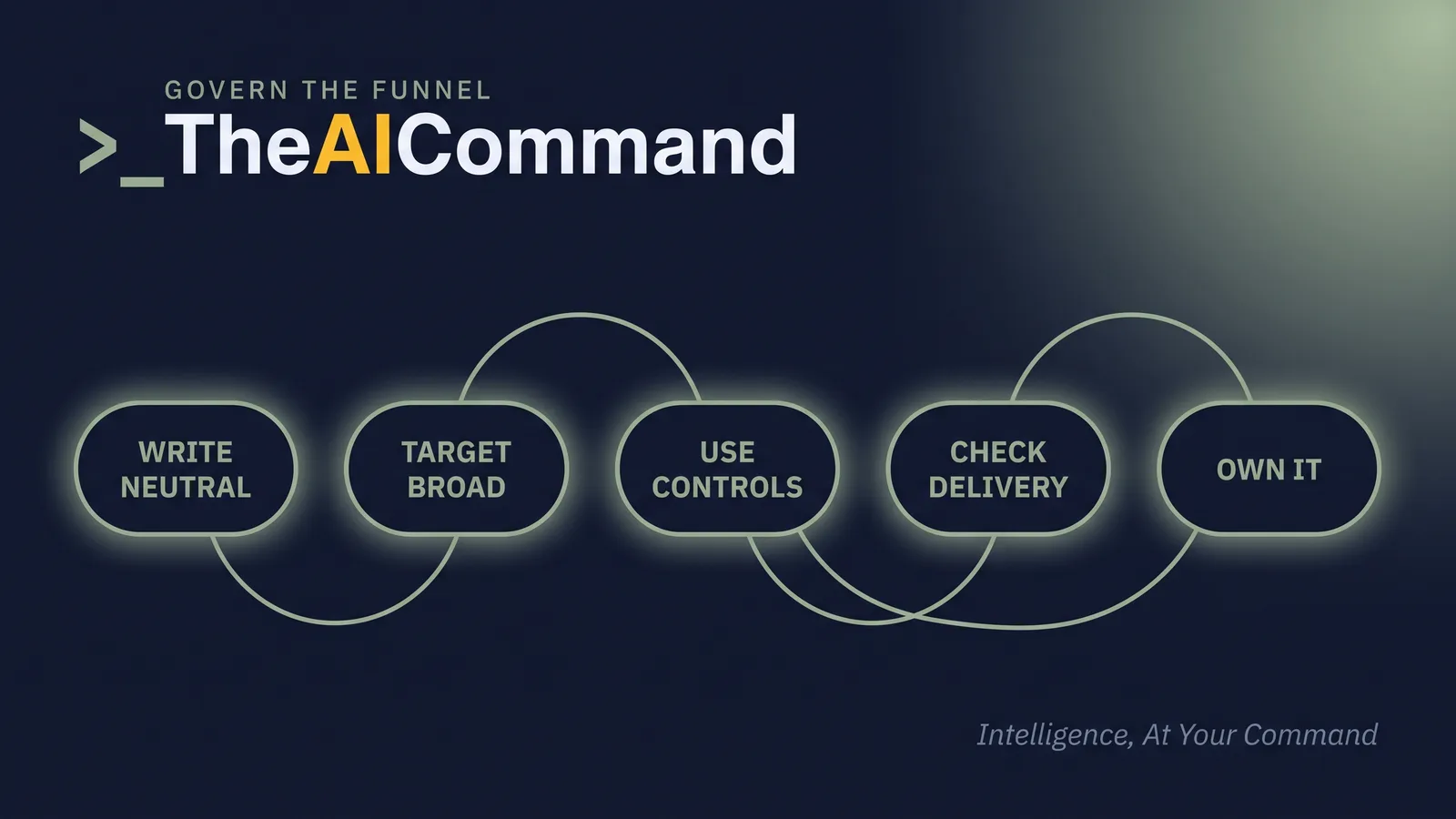 GOVERN THE FUNNEL

>_TheAICommand

WRITE NEUTRAL

TARGET BROAD

USE CONTROLS

CHECK DELIVERY

OWN IT

Intelligence, At Your Command