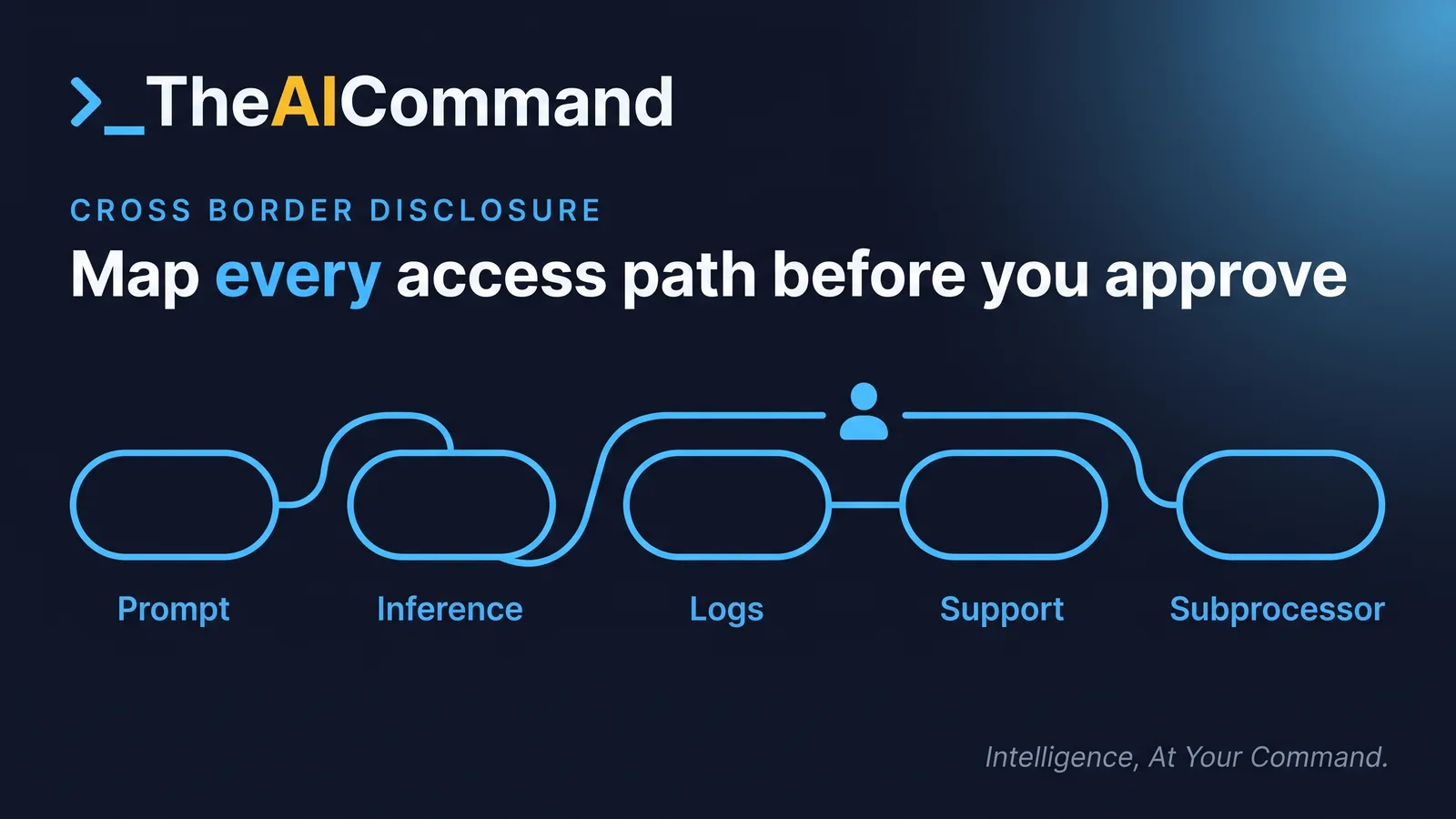 >_TheAICommand

CROSS BORDER DISCLOSURE

Map every access path before you approve

Prompt

Inference

Logs

Support

Subprocessor

Intelligence, At Your Command.