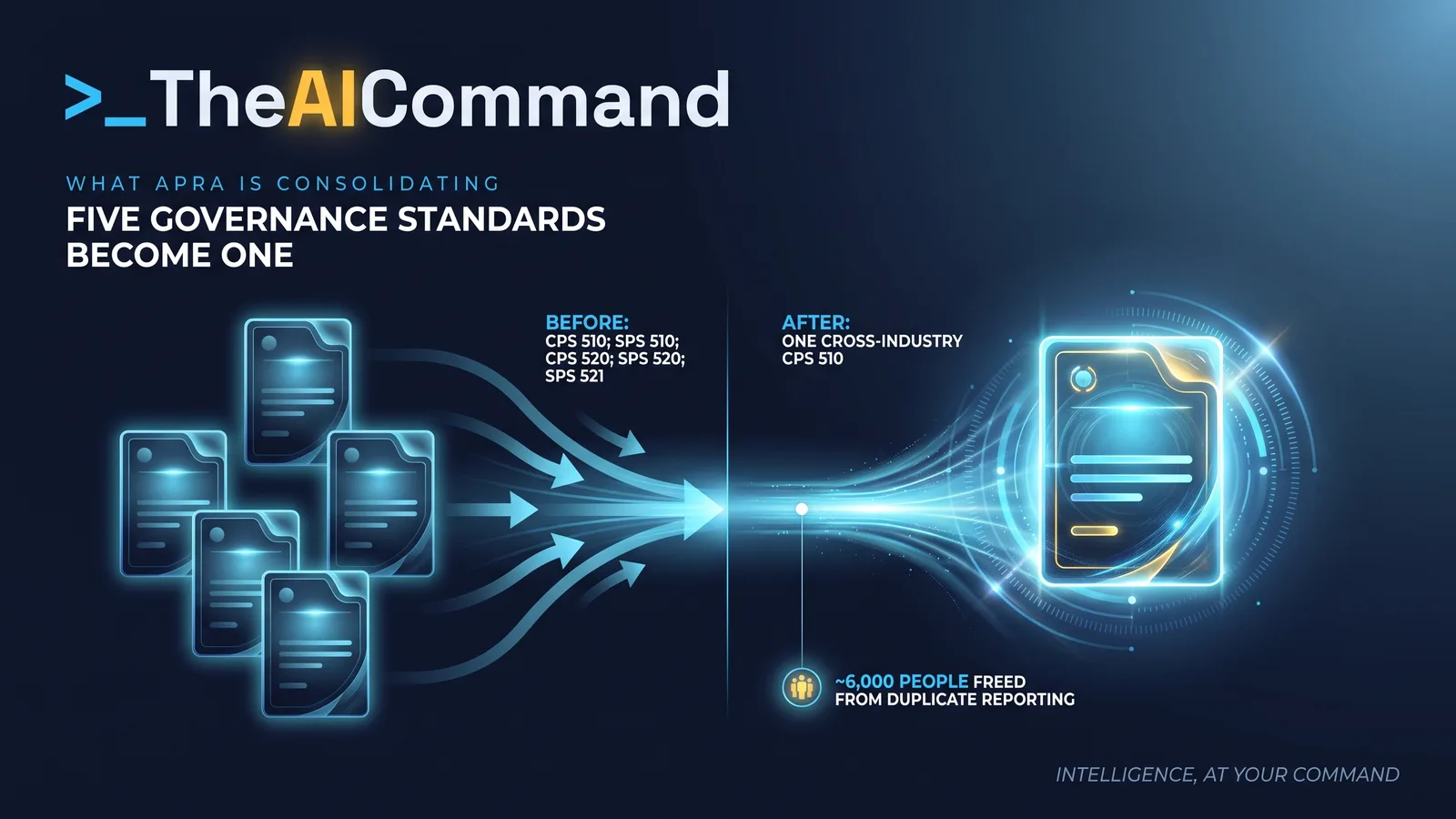 >_TheAICommand

WHAT APRA IS CONSOLIDATING

FIVE GOVERNANCE STANDARDS BECOME ONE

BEFORE:
CPS 510; SPS 510; CPS 520; SPS 520; SPS 521

AFTER:
ONE CROSS-INDUSTRY CPS 510

~6,000 PEOPLE FREED FROM DUPLICATE REPORTING

INTELLIGENCE, AT YOUR COMMAND