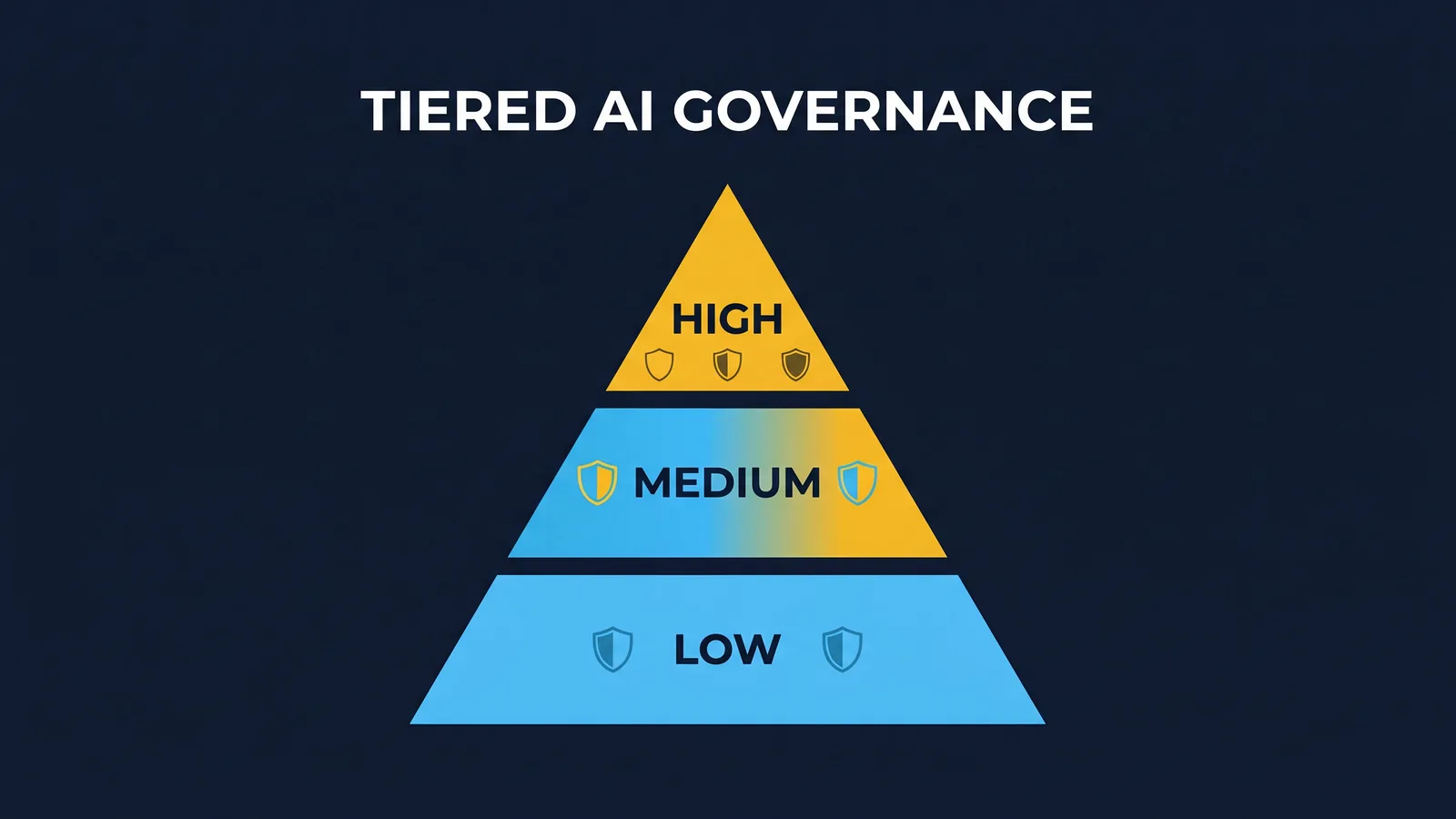 TIERED AI GOVERNANCE

HIGH

MEDIUM

LOW