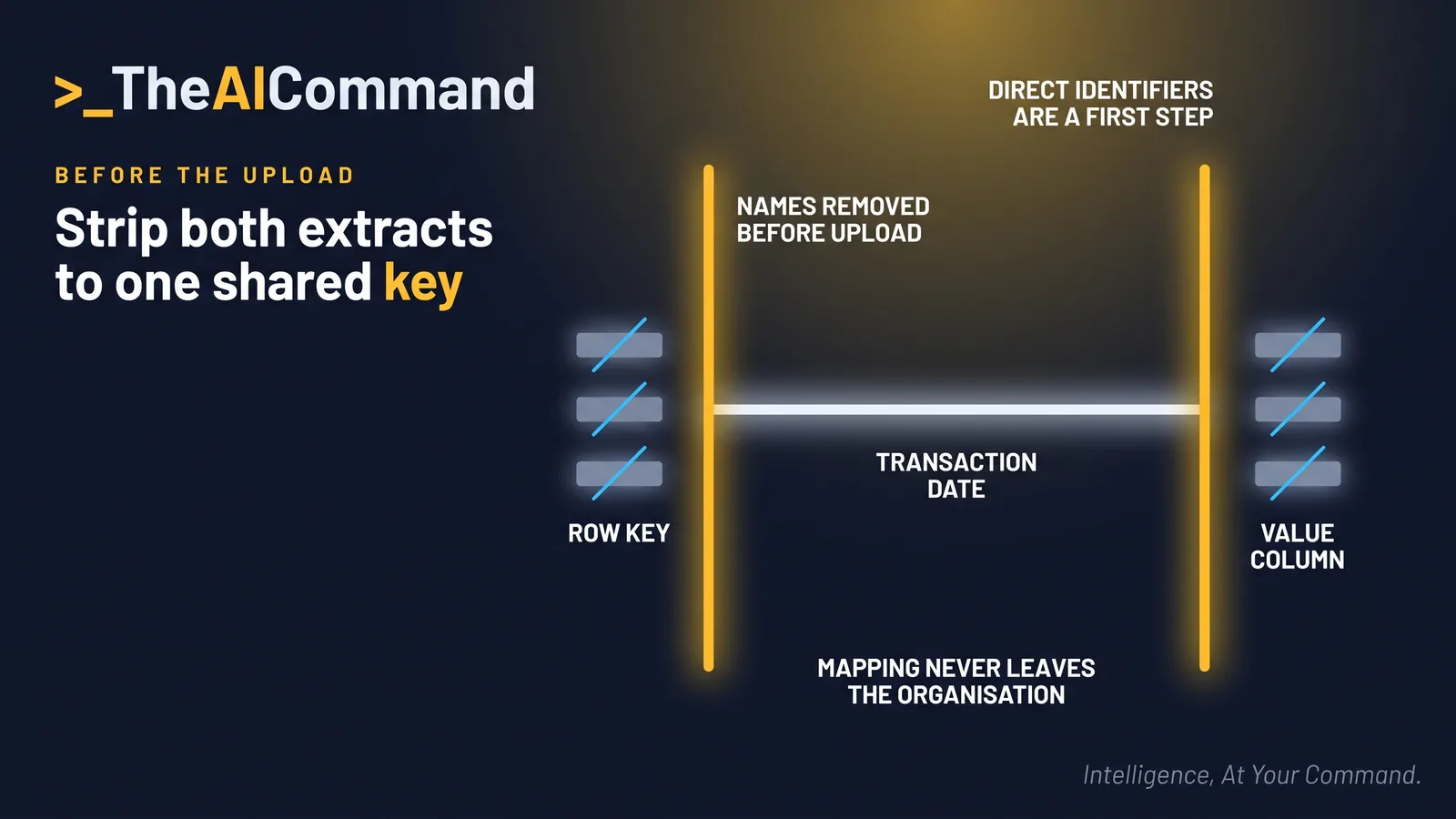 >_TheAICommand

BEFORE THE UPLOAD

Strip both extracts to one shared key

DIRECT IDENTIFIERS
ARE A FIRST STEP

NAMES REMOVED
BEFORE UPLOAD

TRANSACTION
DATE

ROW KEY

VALUE
COLUMN

MAPPING NEVER LEAVES
THE ORGANISATION

Intelligence, At Your Command.