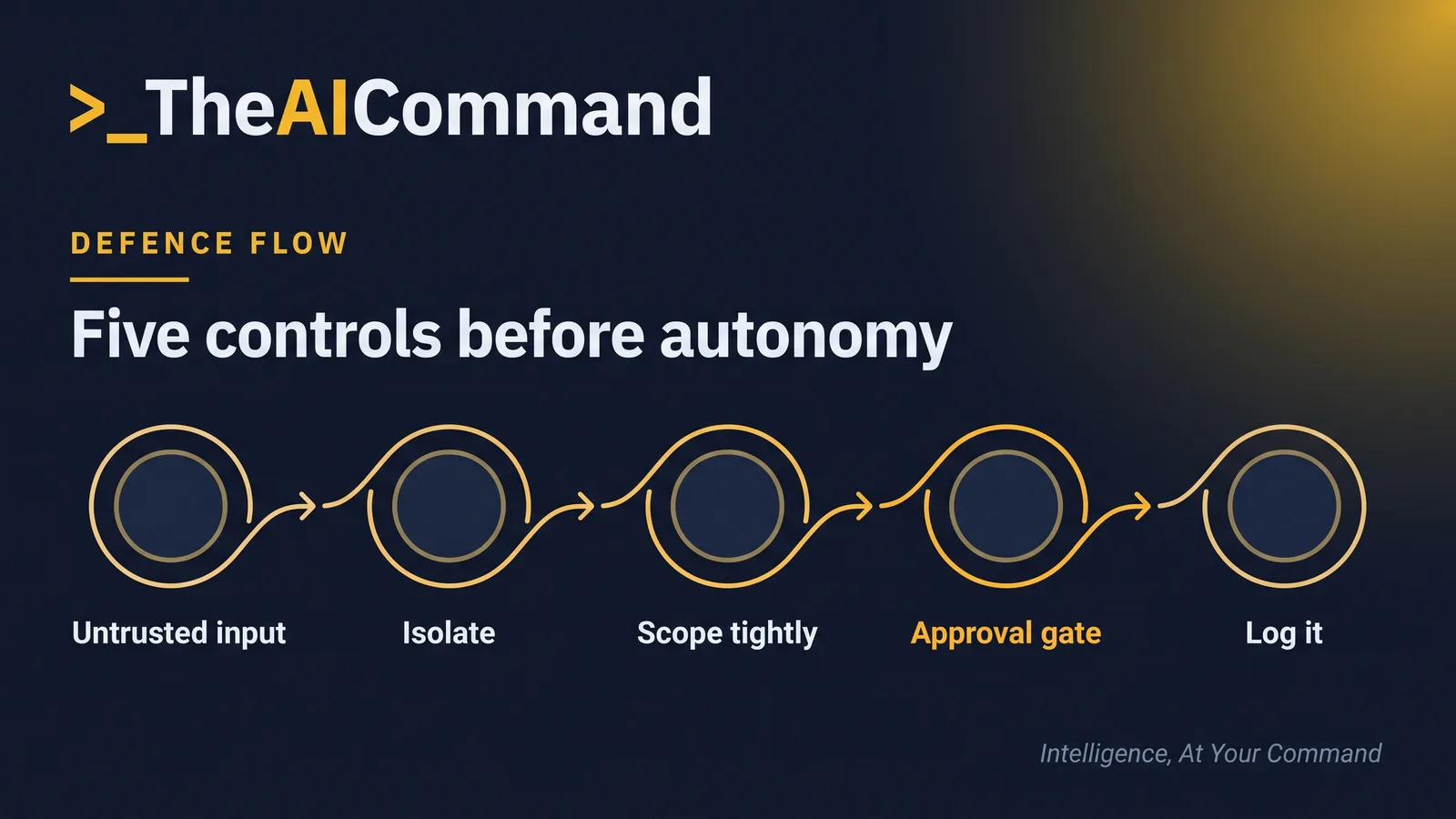 >_TheAICommand

DEFENCE FLOW

Five controls before autonomy

Untrusted input

Isolate

Scope tightly

Approval gate

Log it

Intelligence, At Your Command