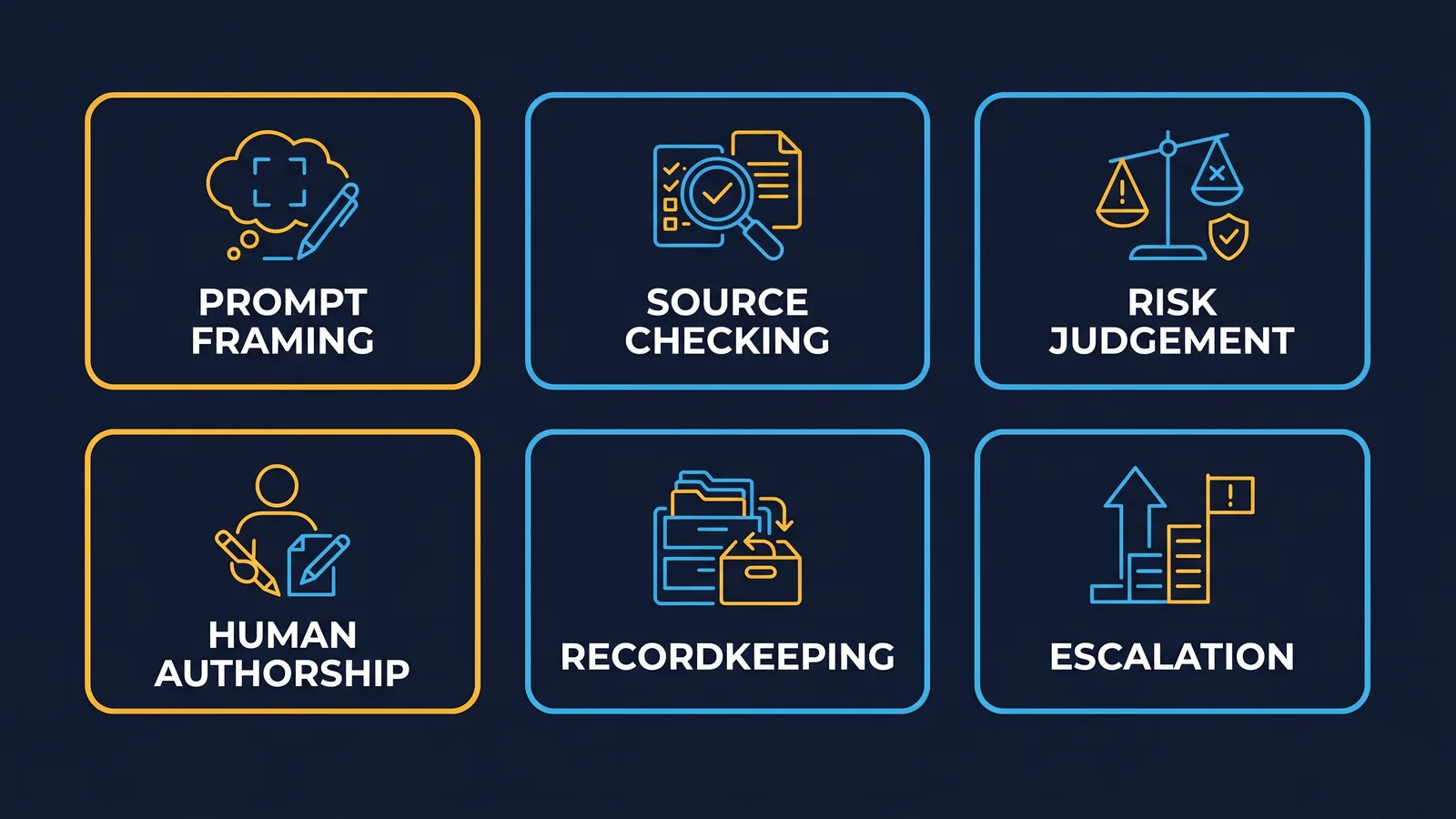 PROMPT FRAMING

SOURCE CHECKING

RISK JUDGEMENT

HUMAN AUTHORSHIP

RECORDKEEPING

ESCALATION